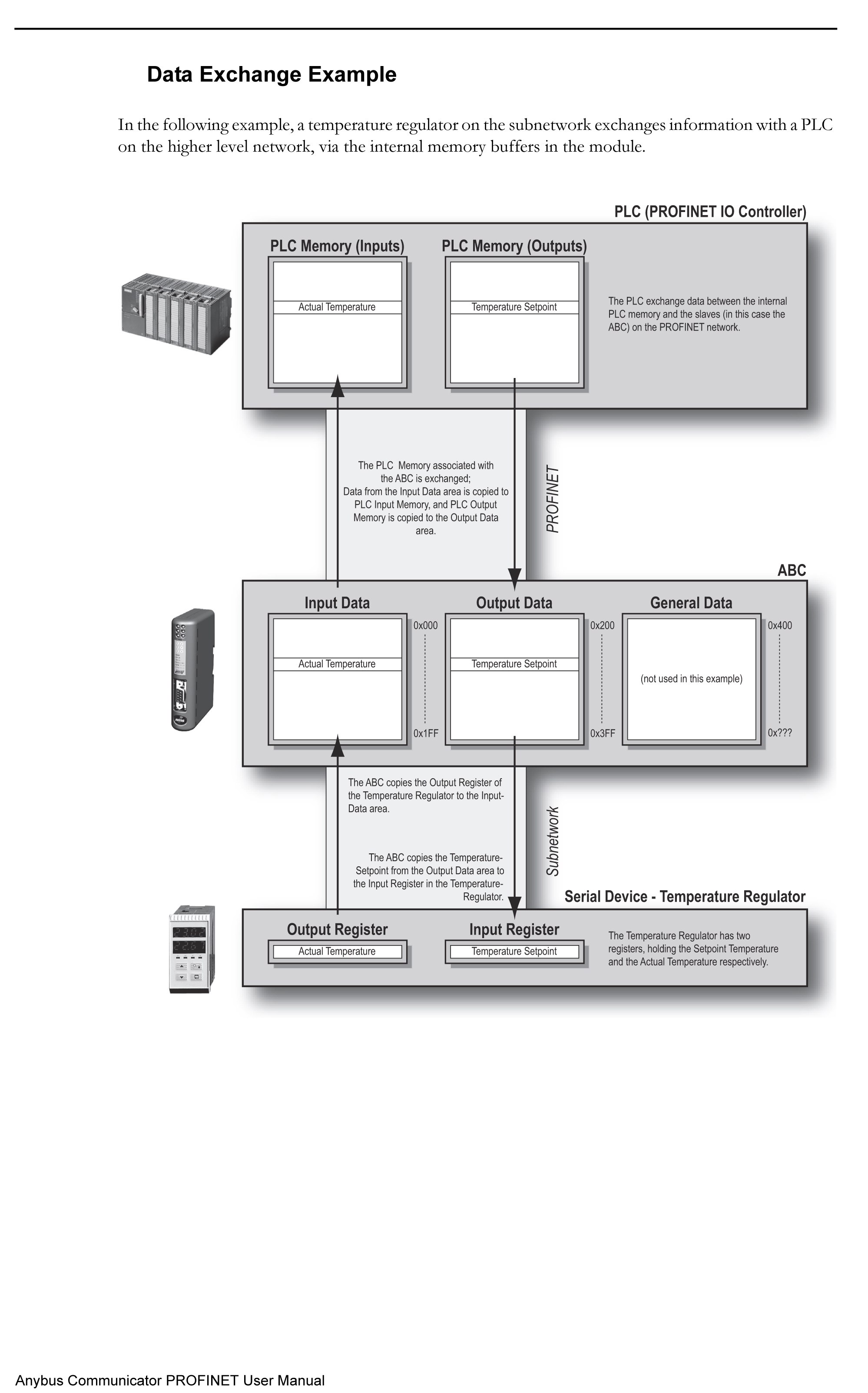 Data Exchange Example

In the following example, a temperature regulator on the subnetwork exchanges information with a PLC on the higher level network, via the internal memory buffers in the module.

PLC (PROFINET IO Controller)

PLC Memory (Inputs)

Actual Temperature

PLC Memory (Outputs)

Temperature Setpoint

The PLC exchange data between the internal PLC memory and the slaves (in this case the ABC) on the PROFINET network.

The PLC Memory associated with the ABC is exchanged; Data from the Input Data area is copied to PLC Input Memory, and PLC Output Memory is copied to the Output Data area.

PROFINET

ABC

Input Data

Actual Temperature

0x000

0x1FF

Output Data

Temperature Setpoint

0x200

0x3FF

General Data

(not used in this example)

0x400

0x???

The ABC copies the Output Register of the Temperature Regulator to the Input-Data area.

The ABC copies the Temperature-Setpoint from the Output Data area to the Input Register in the Temperature-Regulator.

Subnetwork

Serial Device - Temperature Regulator

Output Register

Actual Temperature

Input Register

Temperature Setpoint

The Temperature Regulator has two registers, holding the Setpoint Temperature and the Actual Temperature respectively.

Anybus Communicator PROFINET User Manual