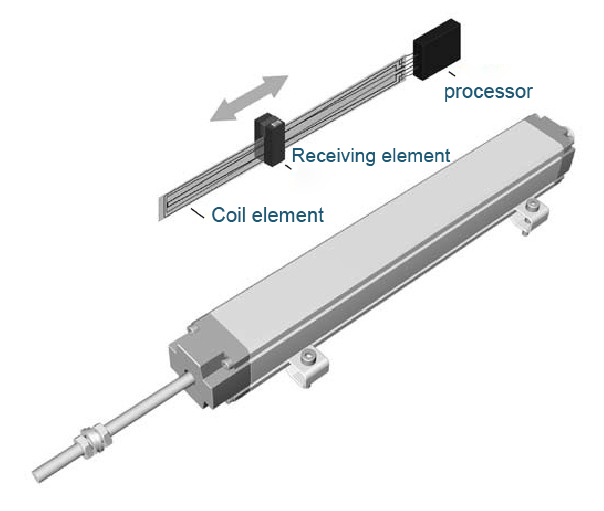 processor

Receiving element

Coil element